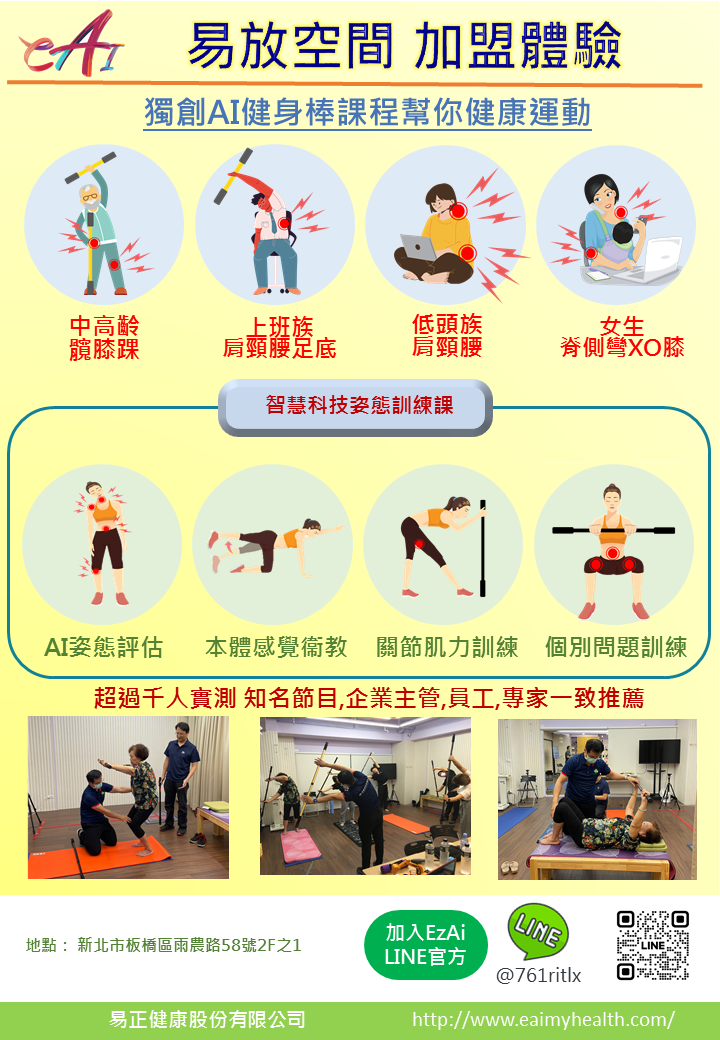 eAI

易放空間 加盟體驗

獨創AI健身棒課程幫你健康運動

中高齡
髖膝踝

上班族
肩頸腰足底

低頭族
肩頸腰

女生
脊側彎XO膝

智慧科技姿態訓練課

AI姿態評估

本體感覺衛教

關節肌力訓練

個別問題訓練

超過千人實測 知名節目,企業主管,員工,專家一致推薦

地點： 新北市板橋區雨農路58號2F之1

加入EzAi LINE官方

LINE

@761ritlx

LINE

易正健康股份有限公司

http://www.eaimyhealth.com/